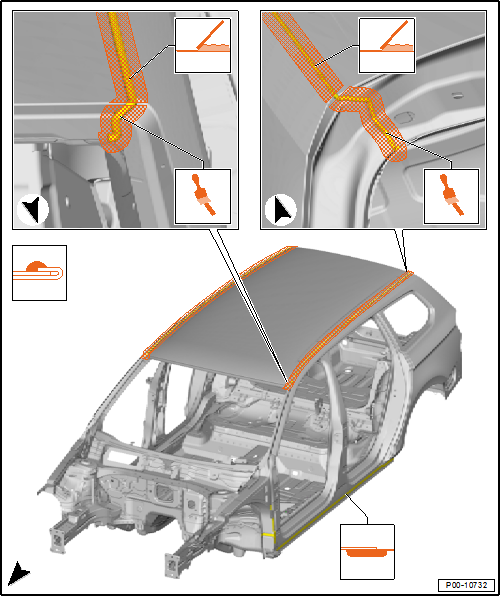 P00-10732