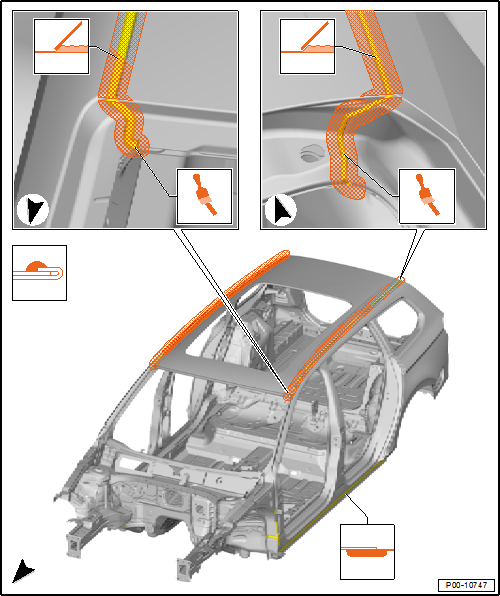 P00-10747