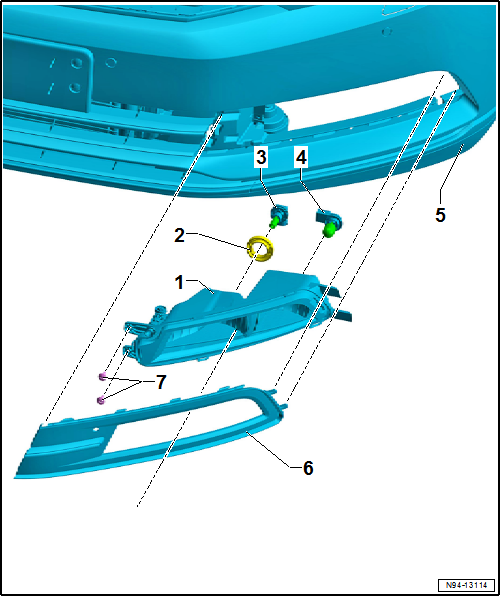 3
4
5
2
1
7
6
N94-13114