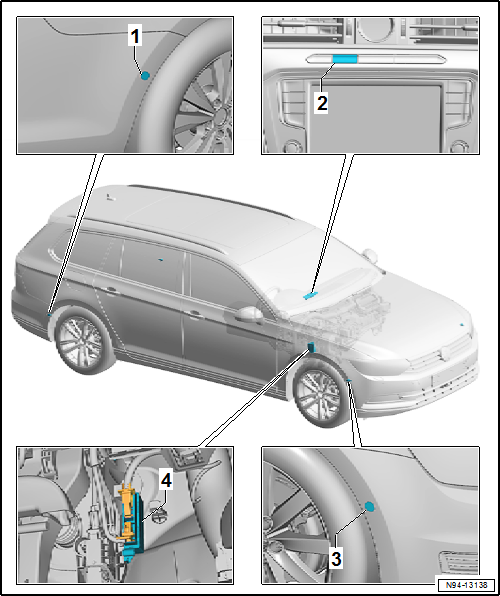 1
2
4
3
N94-13138