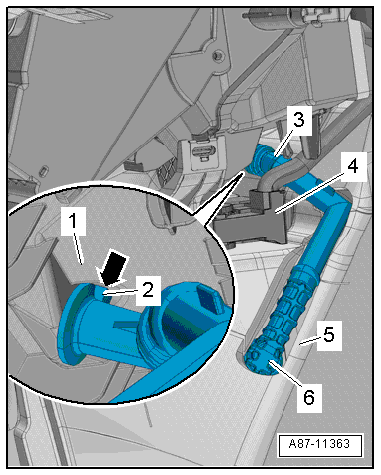 3
4
1
2
5
6
A87-11363