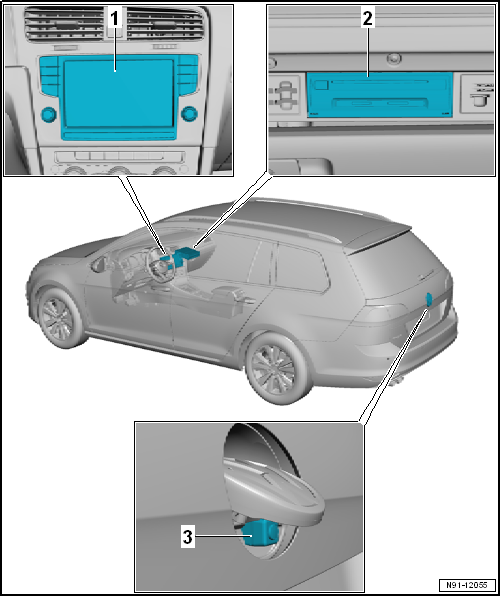 1
2
3
N91-12055