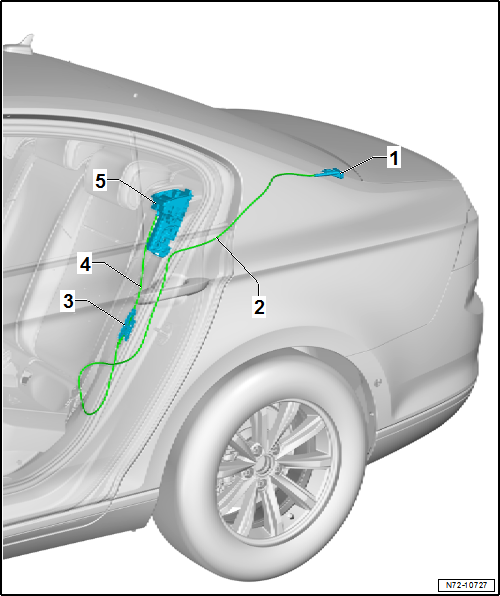 1
5
4
2
3
N72-10727