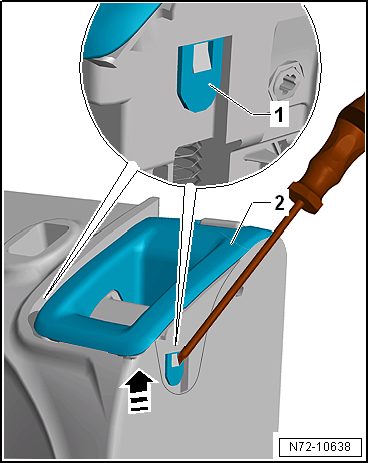 1
2
N72-10638