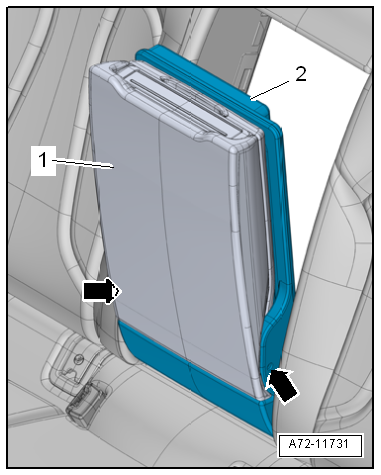 2
1
A72-11731