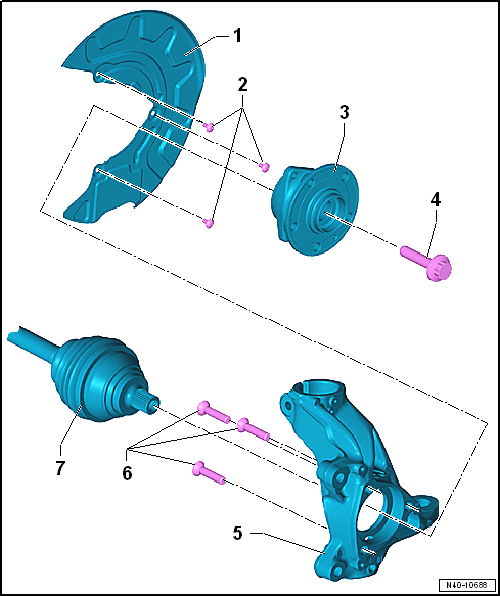 1
2
3
4
7
6
5
N40-10688