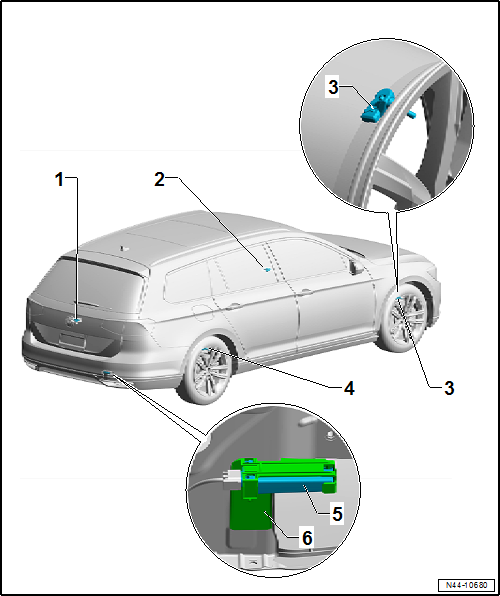 3

1

2

4

3

5

6

N44-10680