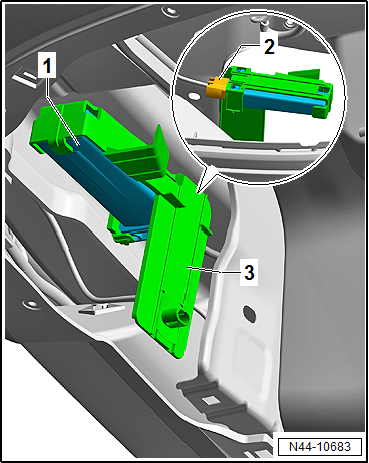 1
2
3
N44-10683