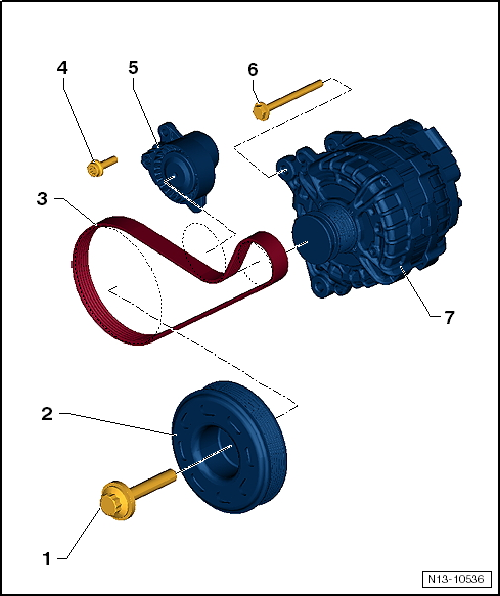 4
5
6
3
7
2
1
N13-10536