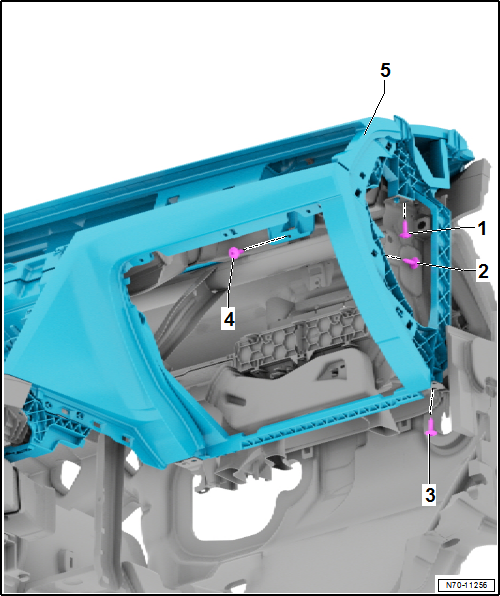 5
1
2
4
3
N70-11256