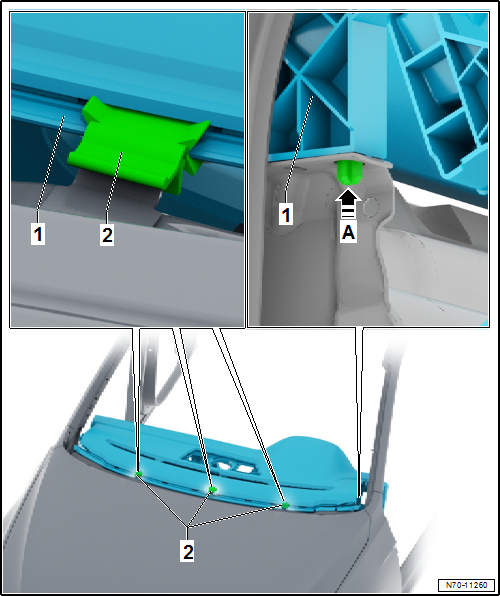 1
2
1
A
2
N70-11260