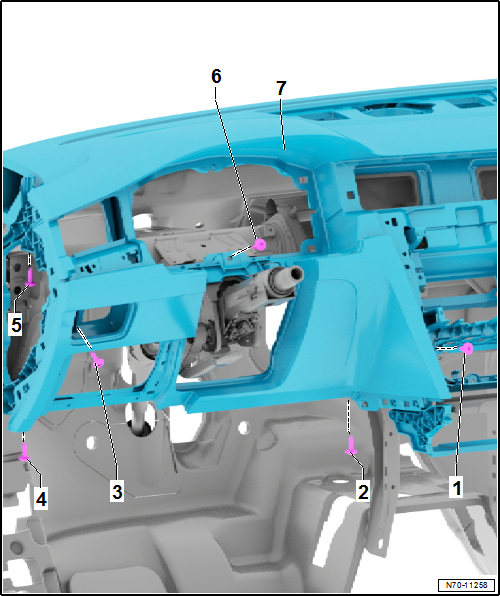 6
7
5
3
4
2
1
N70-11258