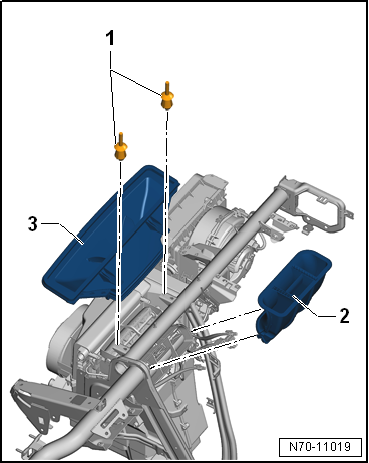 1
3
2
N70-11019