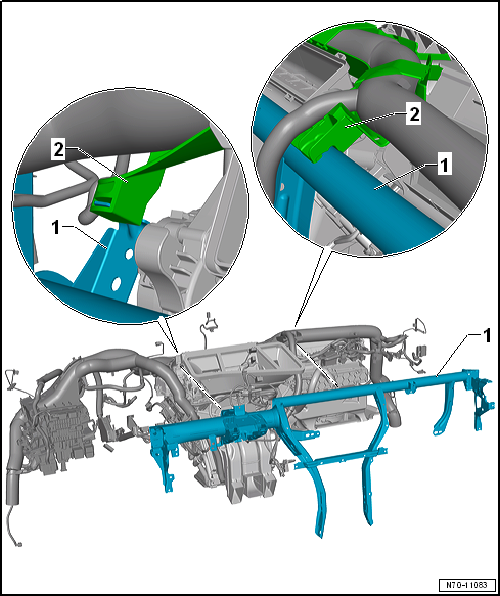 2
1
2
1
1
N70-11083