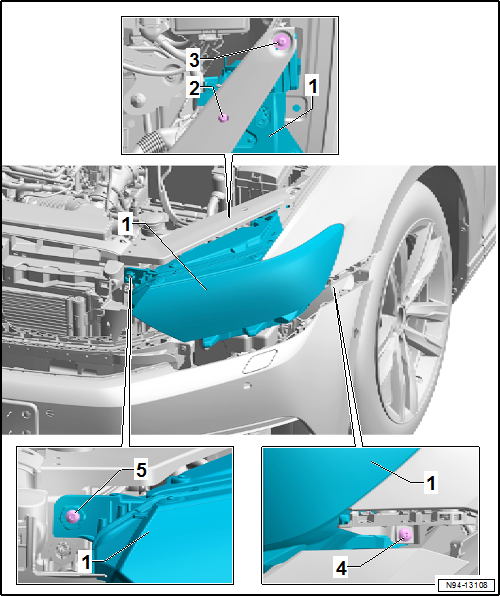 3
2
1
1
5
1
1
4
N94-13108