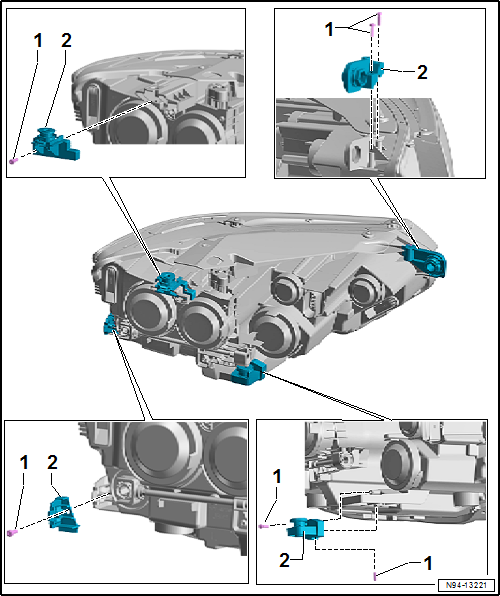 1
2
1
2
1
2
1
2
1
N94-13221