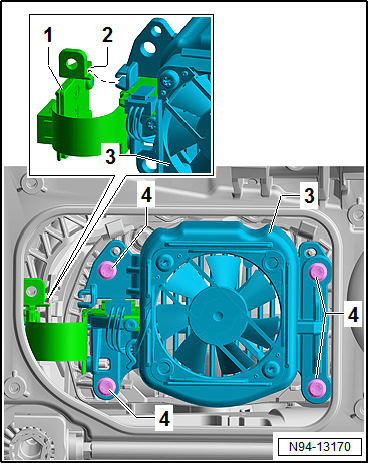 1
2
3
4
3
4
4
N94-13170