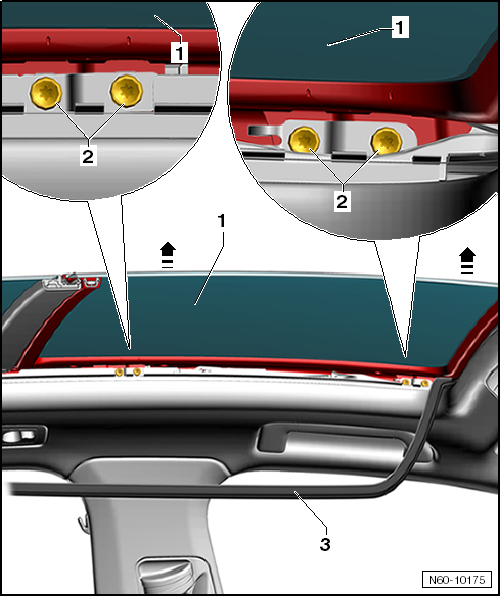 1
2
1
2
1
3
N60-10175