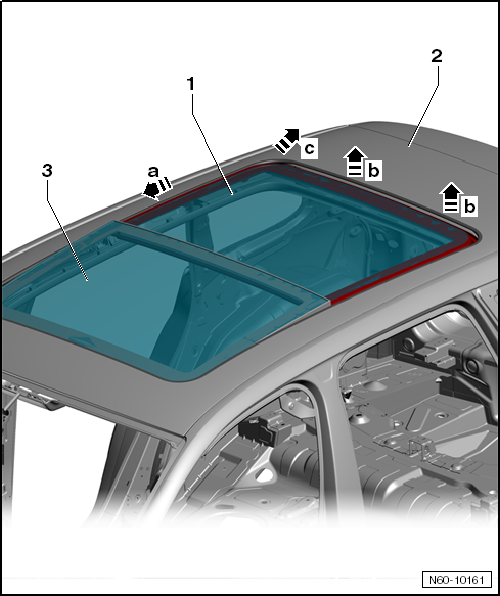 2
1
c
b
3
a
b
N60-10161