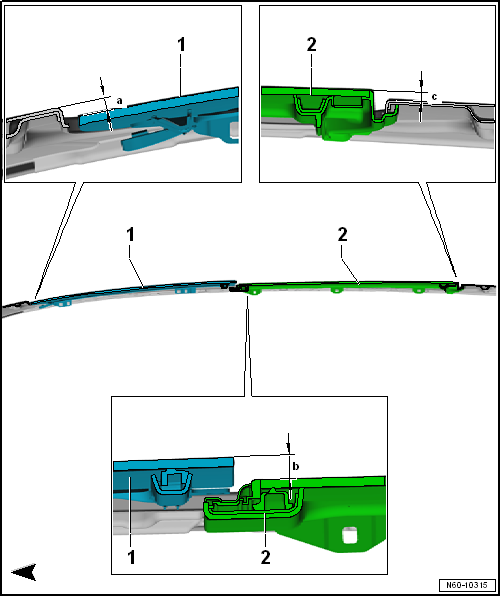 1
a
2
c
1
2
b
1
2
N60-10315