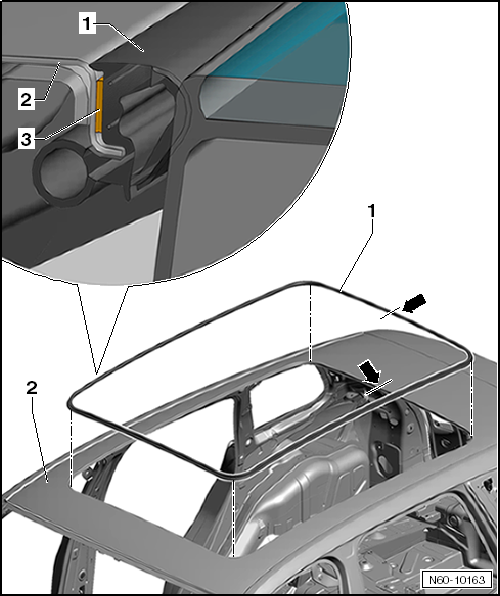 1
2
3
1
2
N60-10163