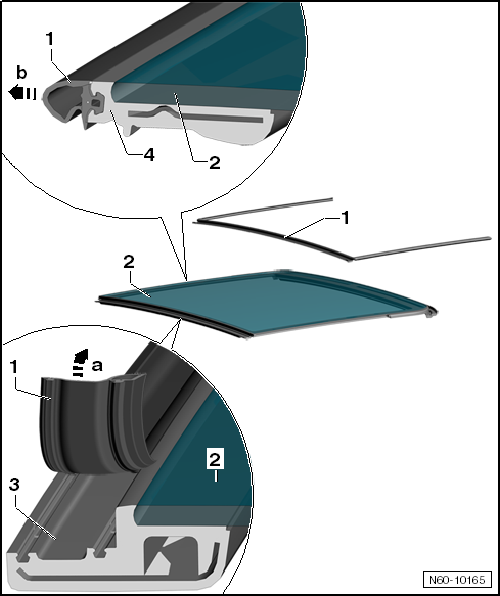 1
b
4
2
1
2
1
a
2
3
N60-10165