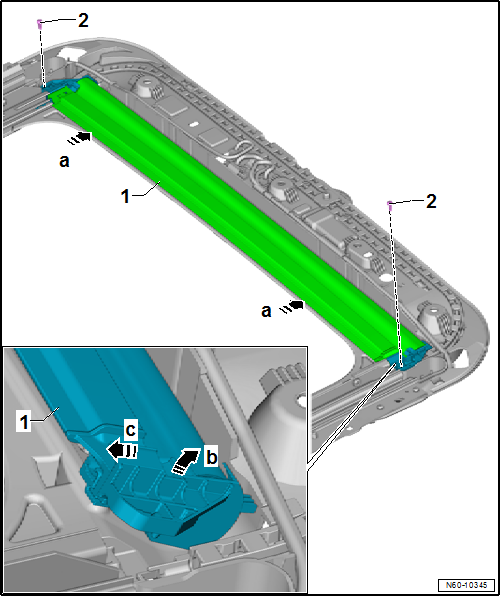 2
a
1
2
a
1
c
b
N60-10345