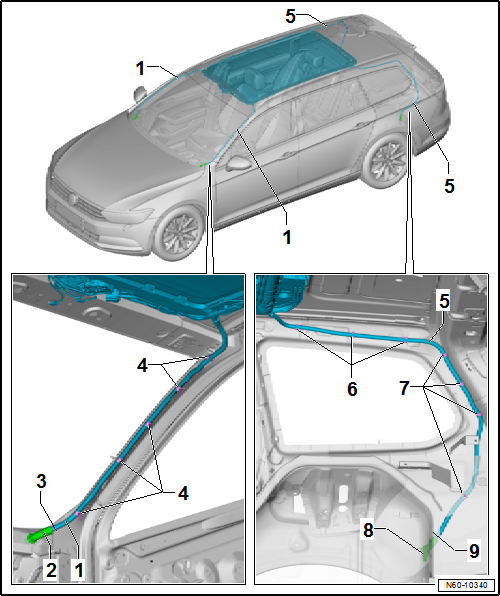 5
1
5
1
4
4
3
2
1
5
6
7
8
9
N60-10340