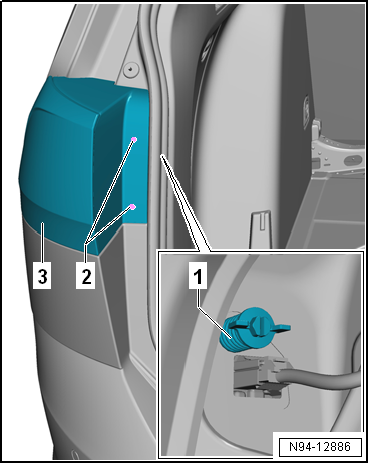 3
2
1
N94-12886