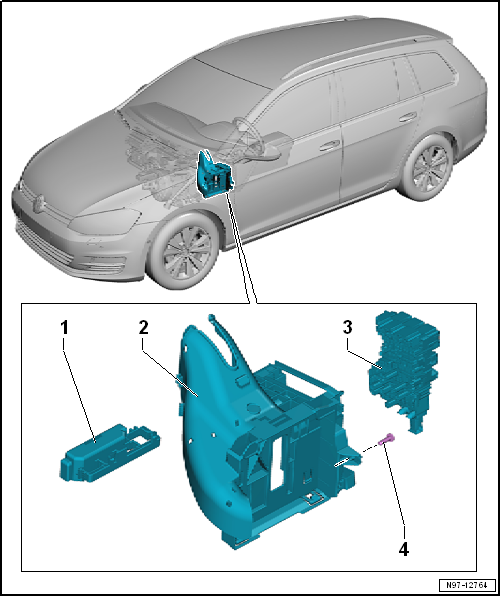 1
2
3
4
N97-12764