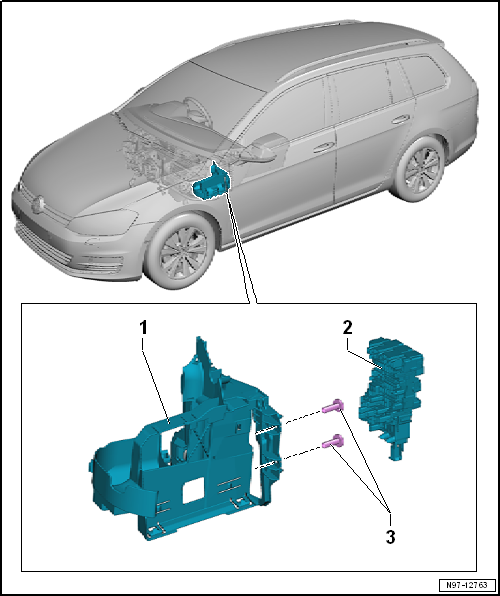 1
2
3
N97-12763