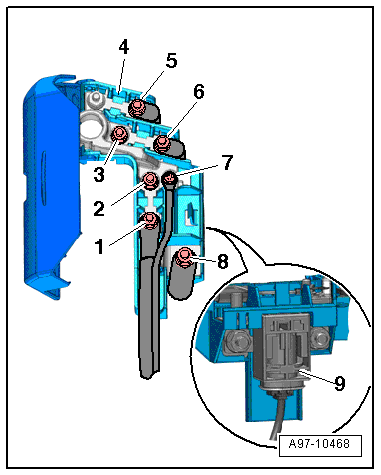 4
5
6
3
7
2
1
8
9
A97-10468