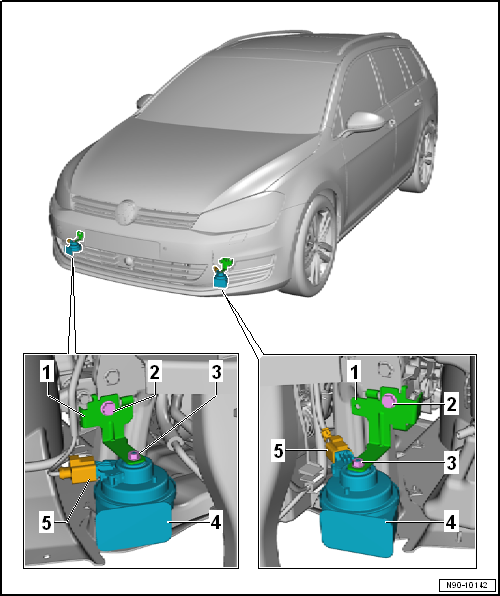 1
2
3
5
4
1
2
5
3
4
N90-10142