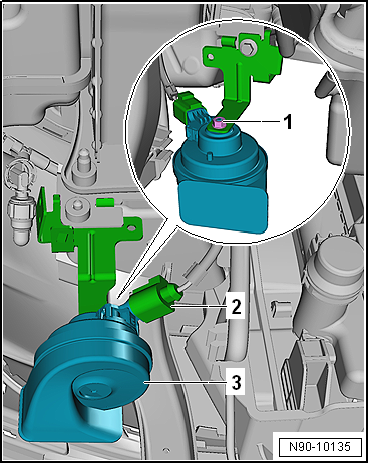 1
2
3
N90-10135