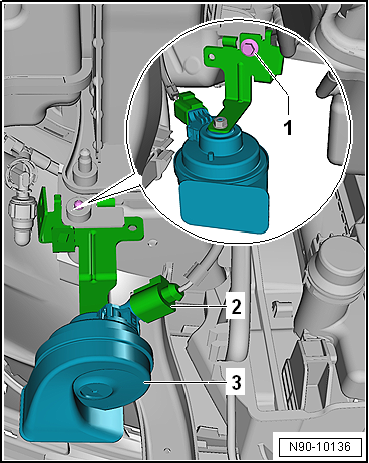 1
2
3
N90-10136