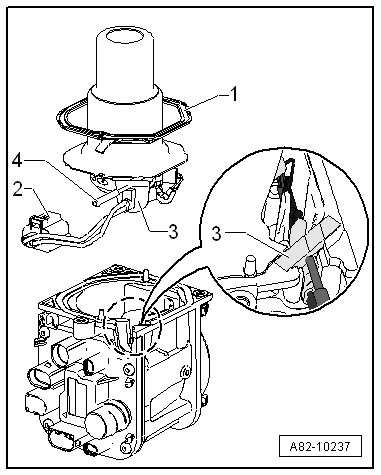 1
4
2
3
3
A82-10237