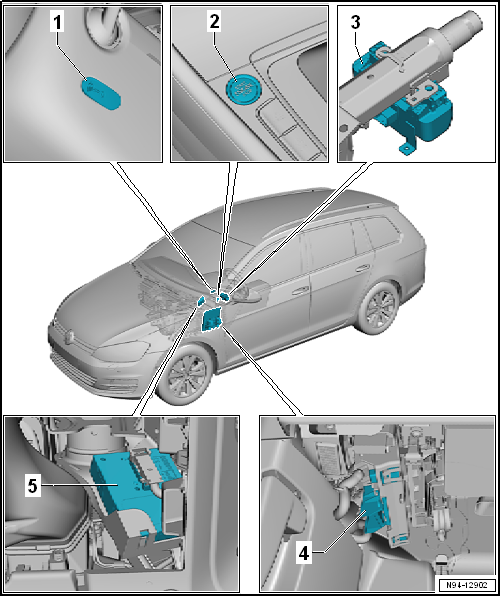 1
2
3
5
4
N94-12902