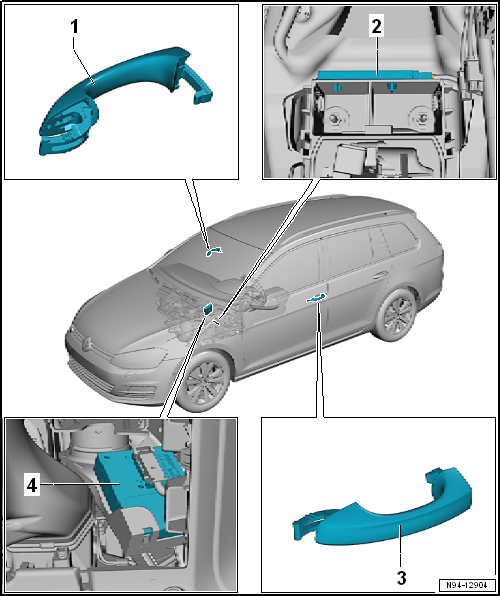 1
2
4
3
N94-12904