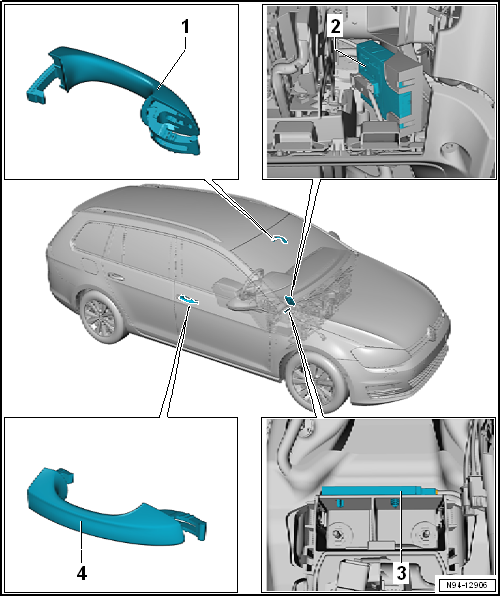 1

2

4

3

N94-12906