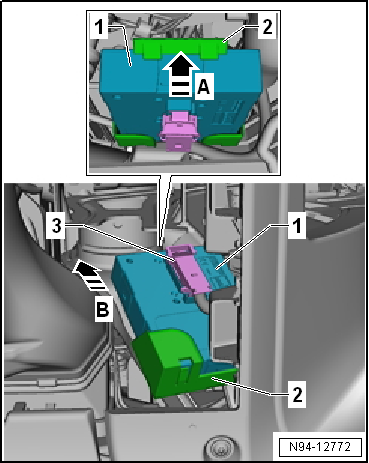 1
2
A
3
1
B
2
N94-12772