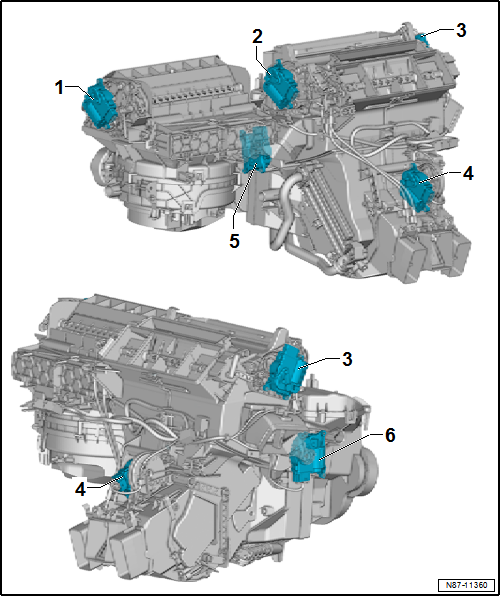 1
2
3
4
5
3
6
4
N87-11360