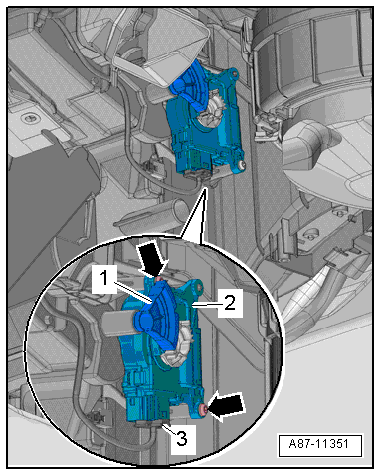 1
2
3
A87-11351