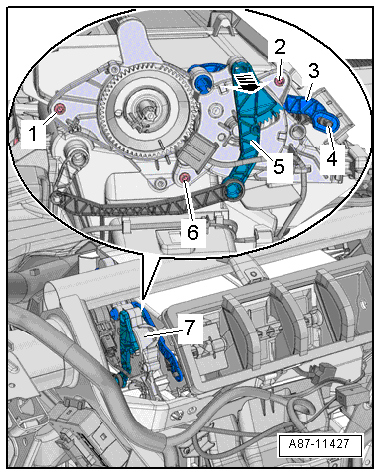 2
3
1
4
5
6
7
A87-11427