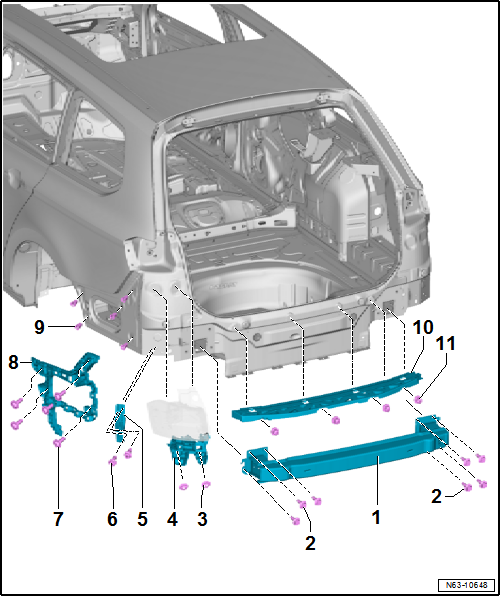 9
8
10
11
7
6
5
4
3
2
1
2
N63-10648