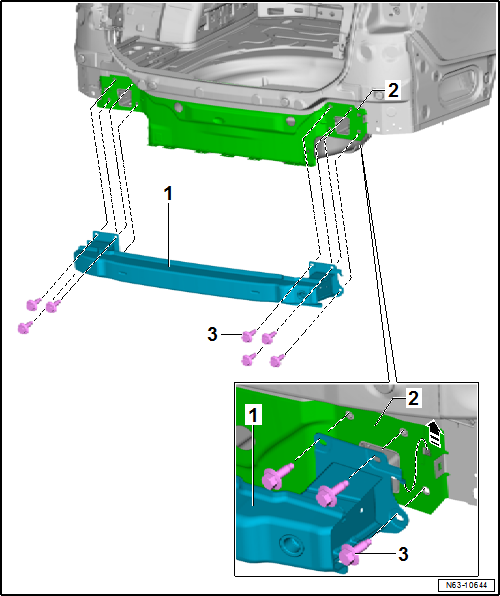 2
1
3
2
1
3
N63-10644