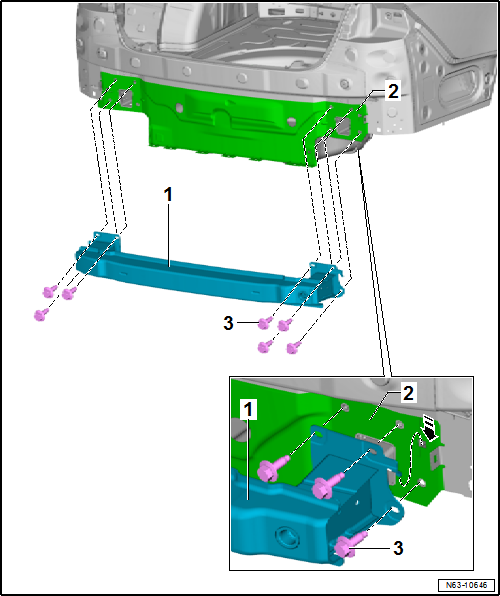 2
1
3
2
1
3
N63-10646