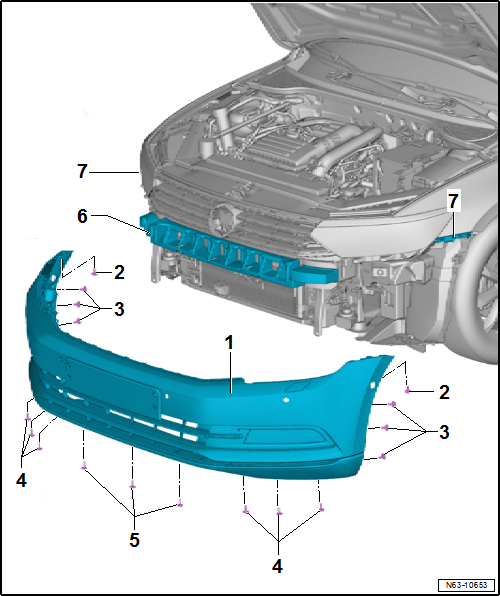 7
7
6
2
3
1
2
3
4
5
4
N63-10653