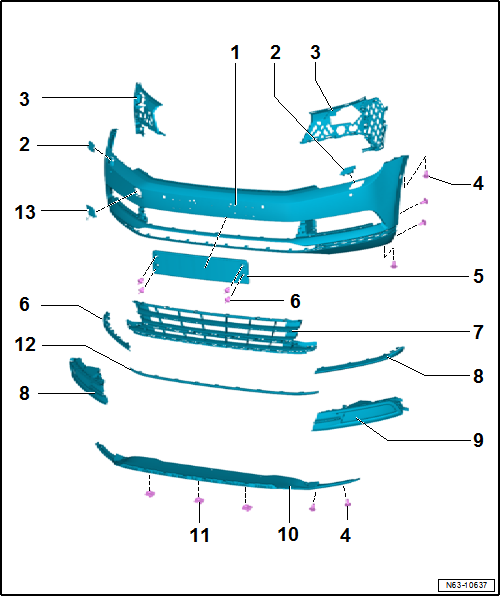 1
2
3
3
2
4
13
5
6
6
7
12
8
8
9
11
10
4
N63-10637