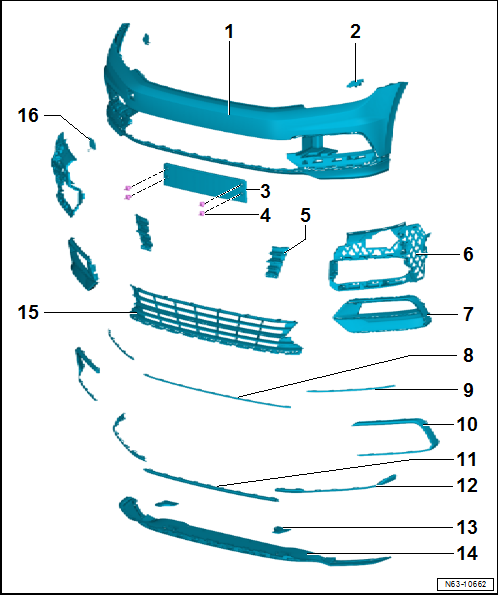 1
2
16
3
4
5
6
15
7
8
9
10
11
12
13
14
N63-10662