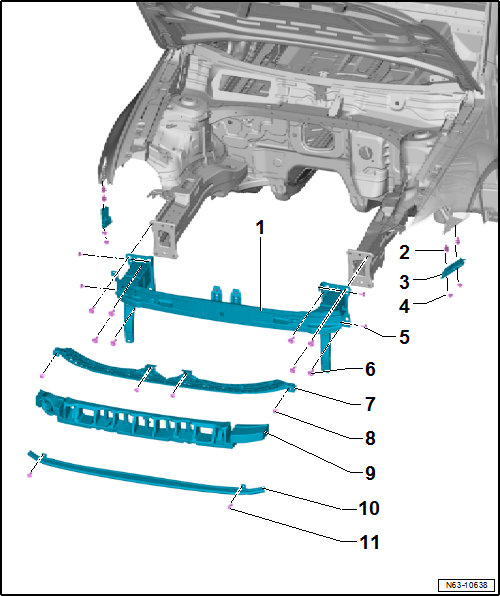 1
2
3
4
5
6
7
8
9
10
11
N63-10638